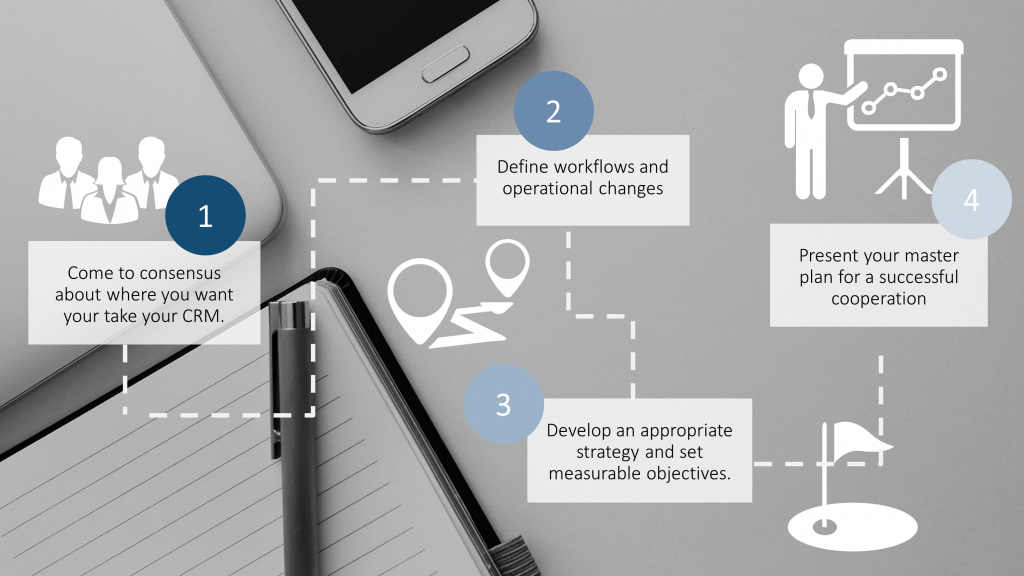 1

Come to consensus about where you want your take your CRM.

2

Define workflows and operational changes

3

Develop an appropriate strategy and set measurable objectives.

4

Present your master plan for a successful cooperation