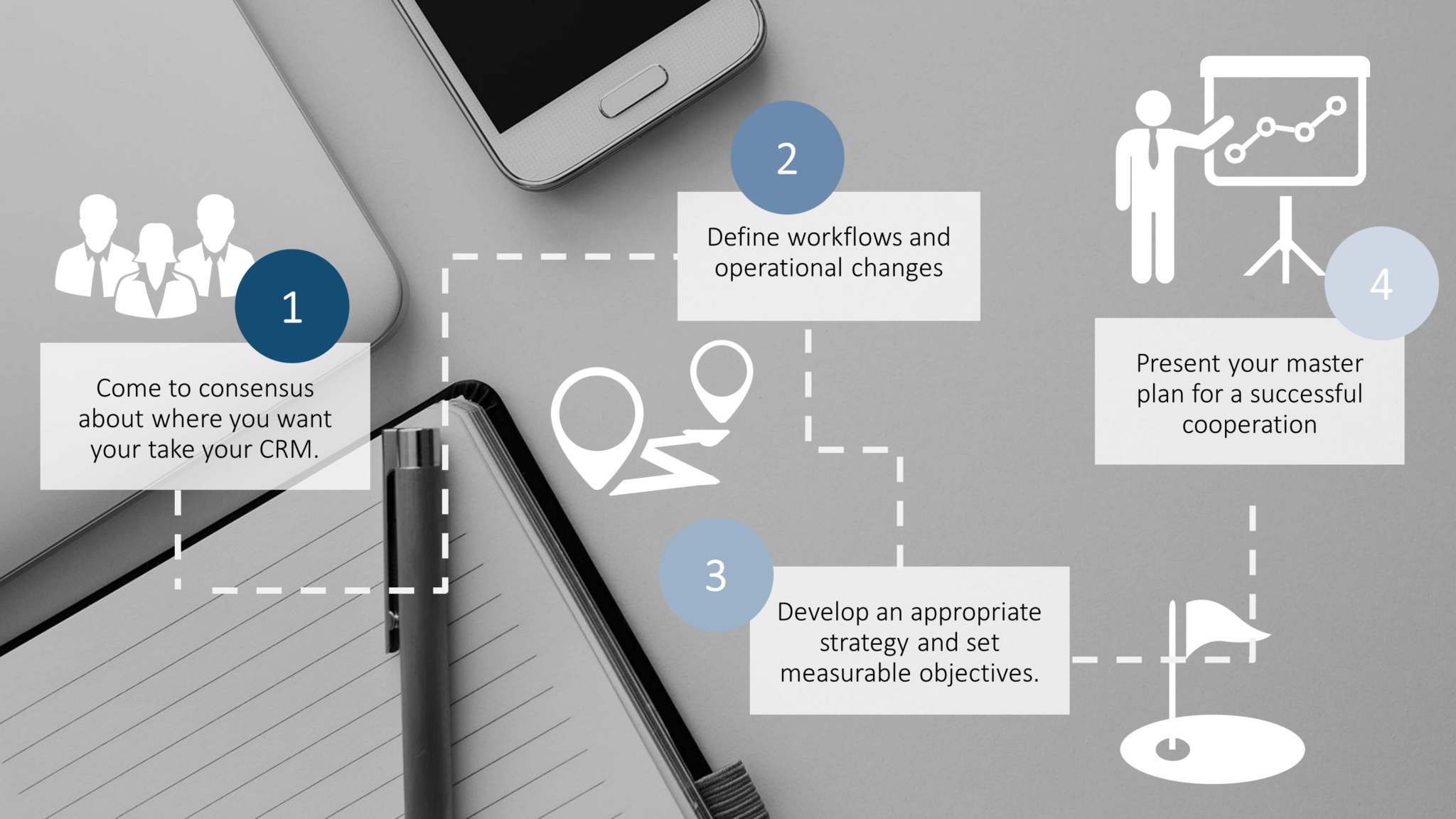 1

Come to consensus about where you want your take your CRM.

2

Define workflows and operational changes

3

Develop an appropriate strategy and set measurable objectives.

4

Present your master plan for a successful cooperation